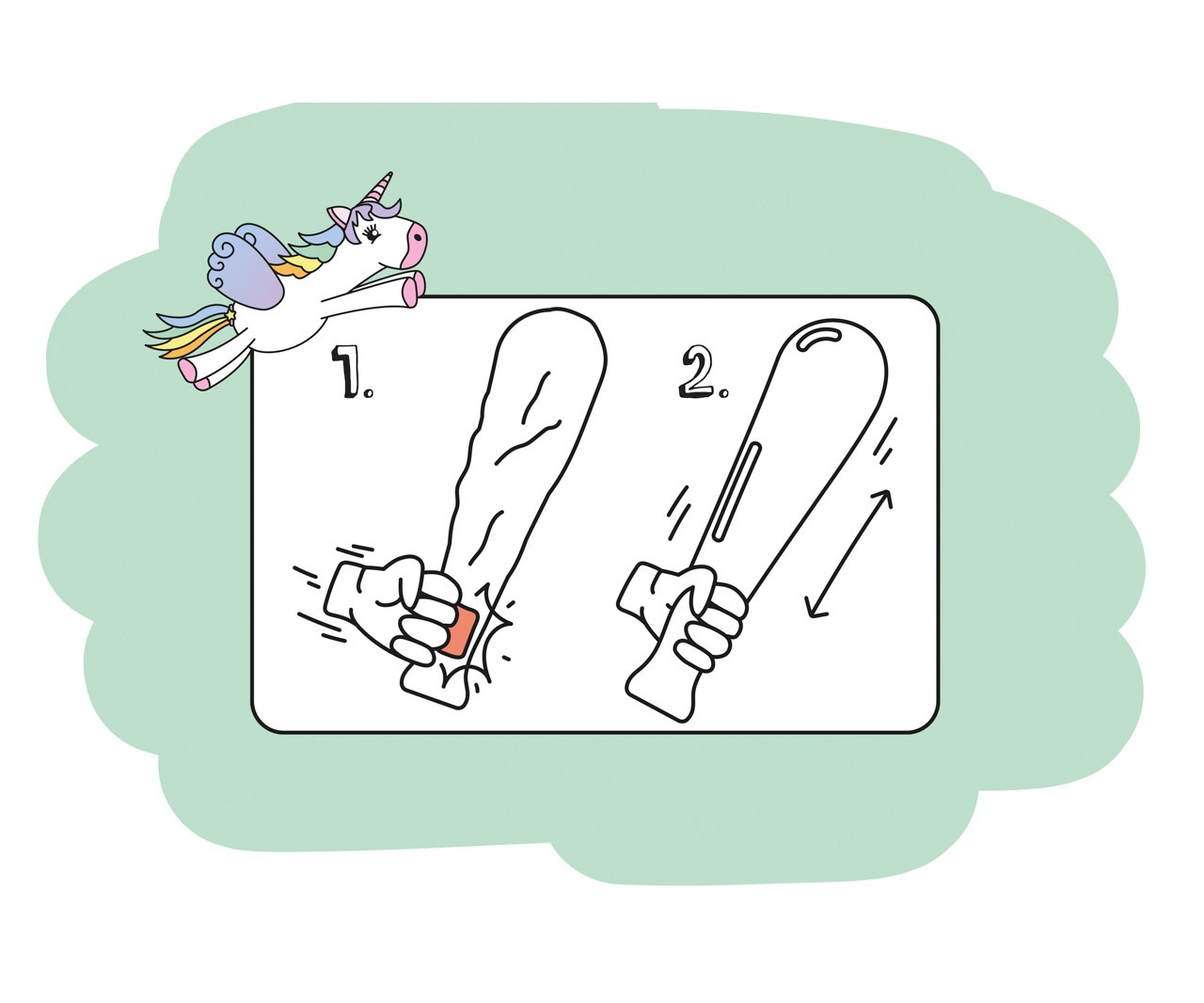 1.

2.